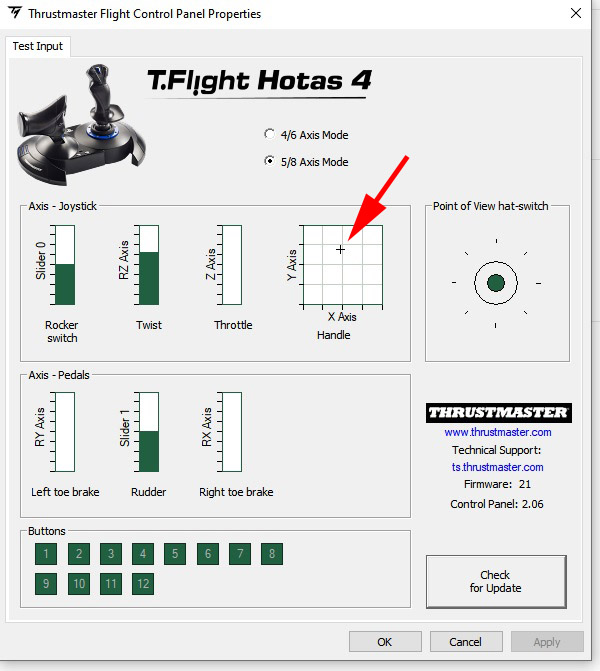 Thrustmaster Flight Control Panel Properties

Test Input

T.Flight Hotas 4

4/6 Axis Mode

5/8 Axis Mode

Axis - Joystick

Slider 0

Rocker switch

RZ Axis

Twist

Z Axis

Throttle

Y Axis

X Axis

Handle

Point of View hat-switch

Axis - Pedals

RY Axis

Left toe brake

Slider 1

Rudder

RX Axis

Right toe brake

THRUSTMASTER

www.thrustmaster.com

Technical Support:

ts.thrustmaster.com

Firmware: 21

Control Panel: 2.06

Buttons

1 2 3 4 5 6 7 8

9 10 11 12

Check for Update

OK Cancel Apply