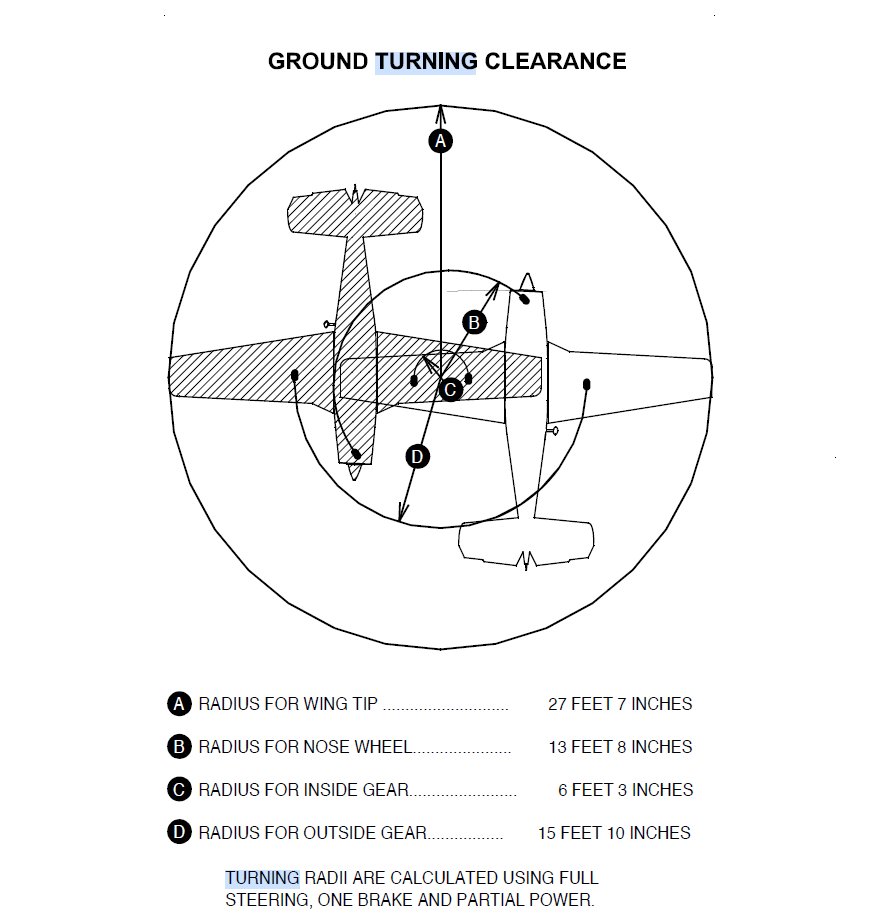 GROUND TURNING CLEARANCE

A
B
C
D

A RADIUS FOR WING TIP ............................ 27 FEET 7 INCHES

B RADIUS FOR NOSE WHEEL...................... 13 FEET 8 INCHES

C RADIUS FOR INSIDE GEAR........................ 6 FEET 3 INCHES

D RADIUS FOR OUTSIDE GEAR................. 15 FEET 10 INCHES

TURNING RADII ARE CALCULATED USING FULL STEERING, ONE BRAKE AND PARTIAL POWER.