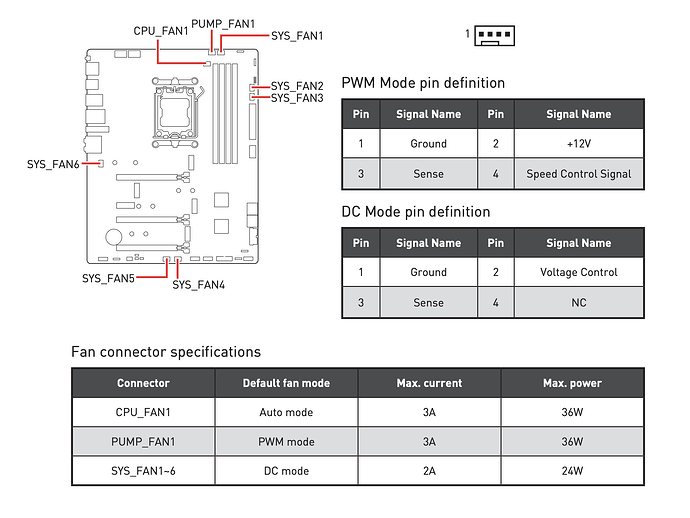 CPU_FAN1
PUMP_FAN1
SYS_FAN1
SYS_FAN2
SYS_FAN3
SYS_FAN6
SYS_FAN5
SYS_FAN4

1

PWM Mode pin definition

| Pin | Signal Name | Pin | Signal Name |
|---|---|---|---|
| 1 | Ground | 2 | +12V |
| 3 | Sense | 4 | Speed Control Signal |

DC Mode pin definition

| Pin | Signal Name | Pin | Signal Name |
|---|---|---|---|
| 1 | Ground | 2 | Voltage Control |
| 3 | Sense | 4 | NC |

Fan connector specifications

| Connector | Default fan mode | Max. current | Max. power |
|---|---|---|---|
| CPU_FAN1 | Auto mode | 3A | 36W |
| PUMP_FAN1 | PWM mode | 3A | 36W |
| SYS_FAN1~6 | DC mode | 2A | 24W |