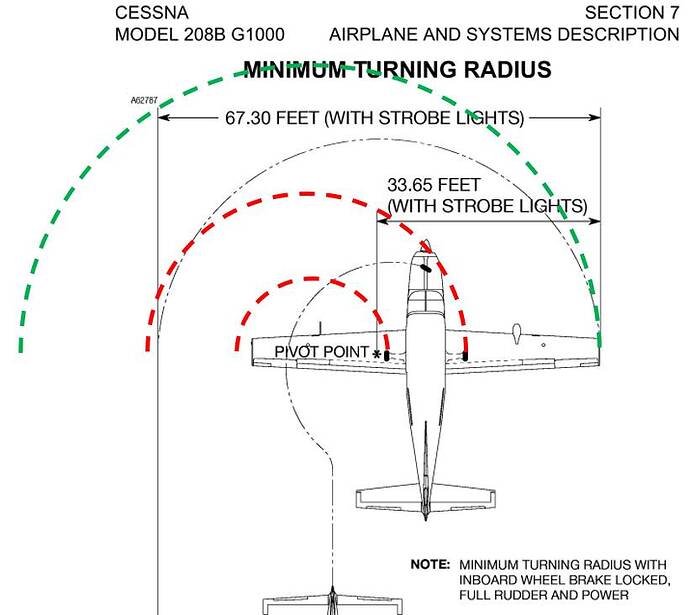 CESSNA
MODEL 208B G1000

SECTION 7
AIRPLANE AND SYSTEMS DESCRIPTION

MINIMUM TURNING RADIUS

A62787

67.30 FEET (WITH STROBE LIGHTS)

33.65 FEET
(WITH STROBE LIGHTS)

PIVOT POINT

NOTE: MINIMUM TURNING RADIUS WITH INBOARD WHEEL BRAKE LOCKED, FULL RUDDER AND POWER