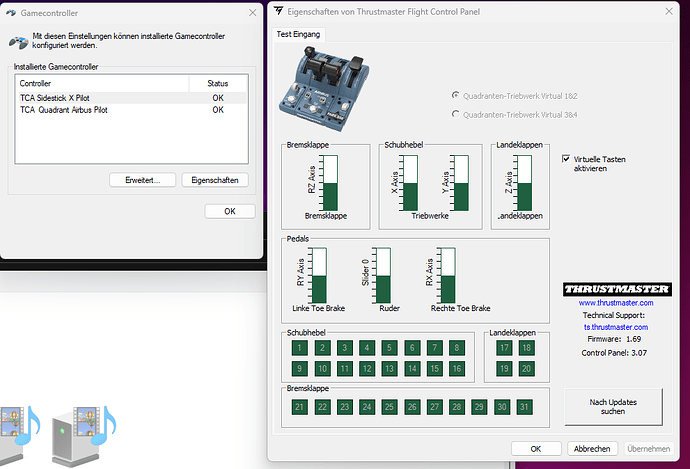 Gamecontroller

Mit diesen Einstellungen können installierte Gamecontroller konfiguriert werden.

Installierte Gamecontroller

| Controller | Status |
|---|---|
| TCA Sidestick X Pilot | OK |
| TCA Quadrant Airbus Pilot | OK |

Erweitert... Eigenschaften

OK

Eigenschaften von Thrustmaster Flight Control Panel

Test Eingang

Quadranten-Triebwerk Virtual 1&2
Quadranten-Triebwerk Virtual 3&4

Bremsklappe
RZ Axis
Bremsklappe

Schubhebel
X Axis
Y Axis
Triebwerke

Landeklappen
Z Axis
Landeklappen

Virtuelle Tasten aktivieren

Pedals
RY Axis
Linke Toe Brake
Slider 0
Ruder
RX Axis
Rechte Toe Brake

THRUSTMASTER
www.thrustmaster.com
Technical Support:
ts.thrustmaster.com
Firmware: 1.69
Control Panel: 3.07

Schubhebel
1 2 3 4 5 6 7 8
9 10 11 12 13 14 15 16

Landeklappen
17 18
19 20

Bremsklappe
21 22 23 24 25 26 27 28 29 30 31

Nach Updates suchen

OK Abbrechen Übernehmen