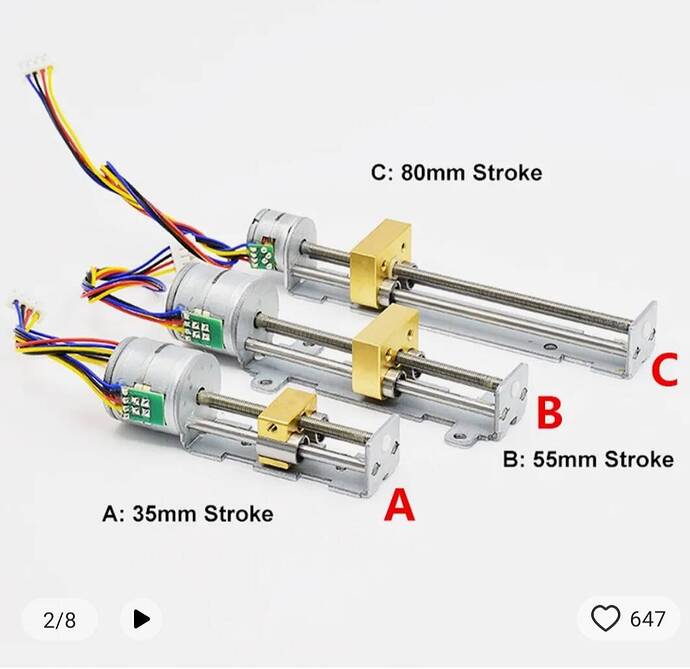 C: 80mm Stroke

C

B

B: 55mm Stroke

A: 35mm Stroke

A

2/8

647