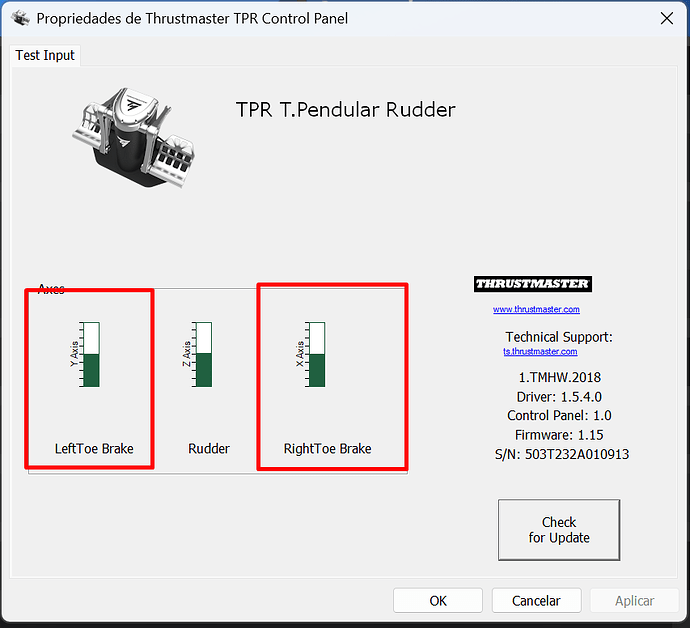 Propriedades de Thrustmaster TPR Control Panel

Test Input

TPR T.Pendular Rudder

Axes

Y Axis

LeftToe Brake

Z Axis

Rudder

X Axis

RightToe Brake

THRUSTMASTER

www.thrustmaster.com

Technical Support:
ts.thrustmaster.com

1.TMHW.2018
Driver: 1.5.4.0
Control Panel: 1.0
Firmware: 1.15
S/N: 503T232A010913

Check for Update

OK

Cancelar

Aplicar