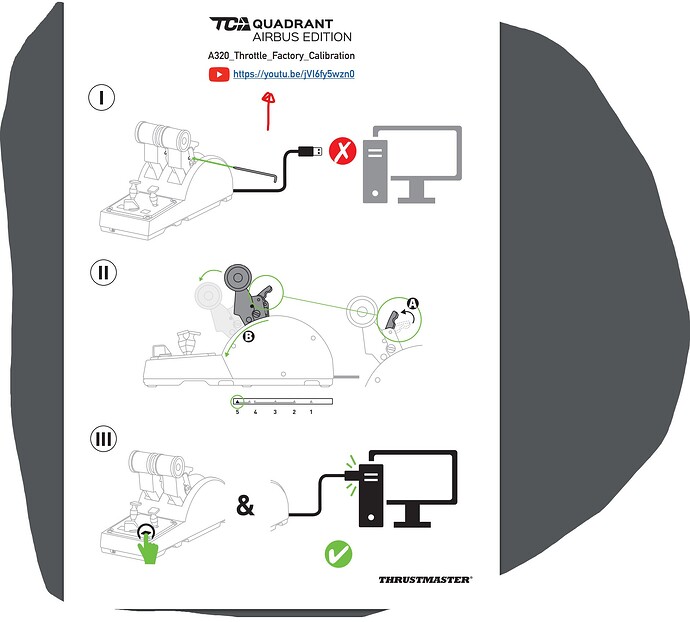 TCA QUADRANT
AIRBUS EDITION

A320_Throttle_Factory_Calibration

https://youtu.be/jVI6fy5wzn0

I

II

A

B

5 4 3 2 1

III

&

THRUSTMASTER®